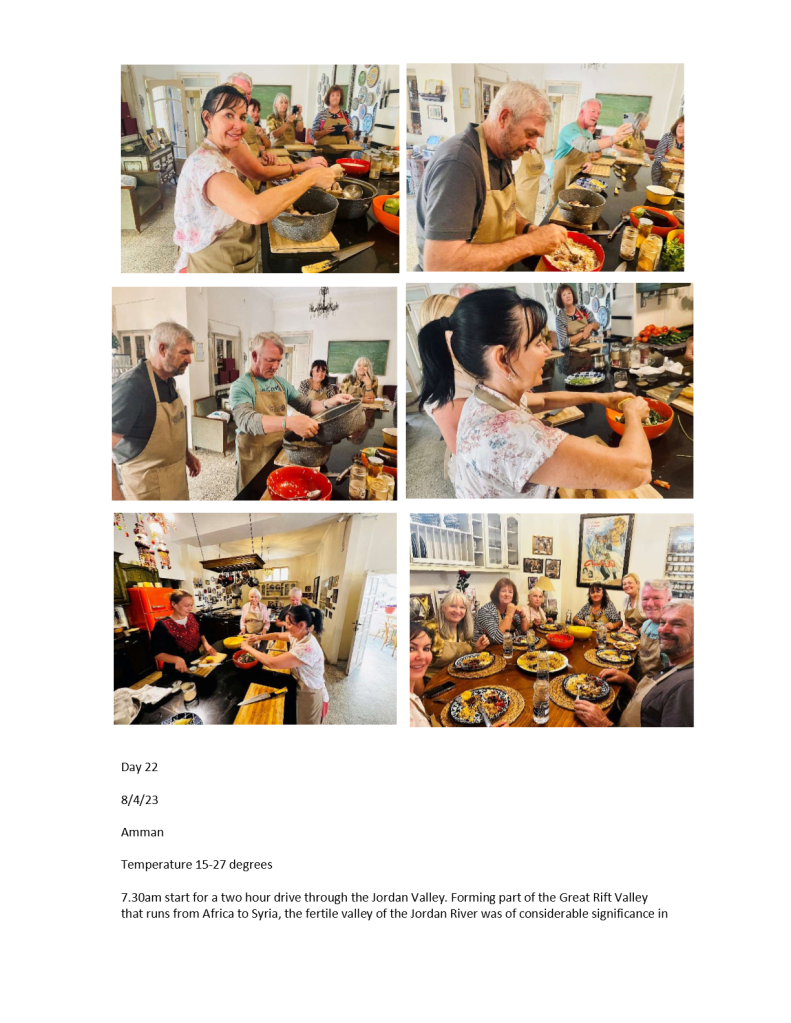 Day 22

8/4/23

Amman

Temperature 15-27 degrees

7.30am start for a two hour drive through the Jordan Valley. Forming part of the Great Rift Valley that runs from Africa to Syria, the fertile valley of the Jordan River was of considerable significance in